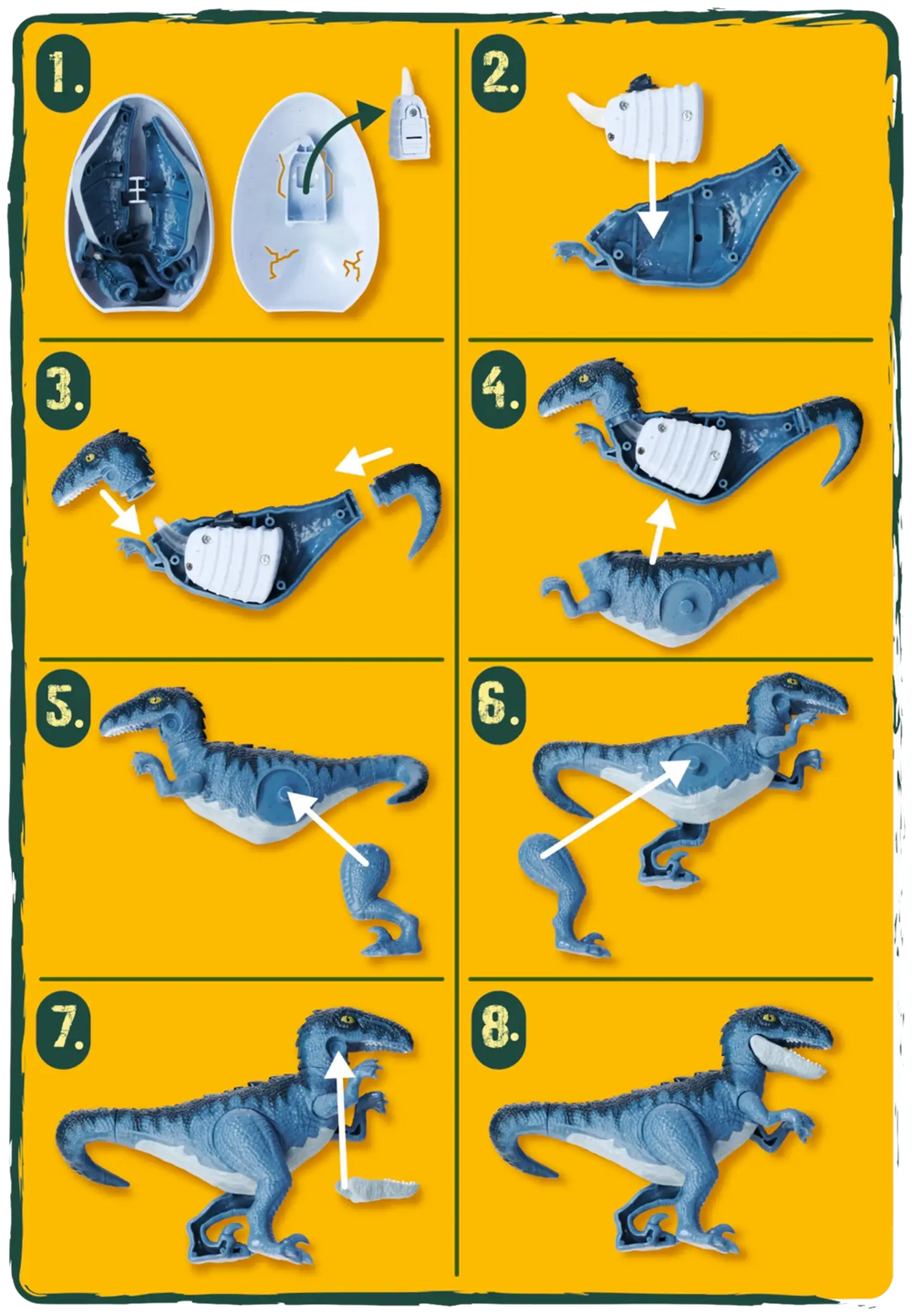 1.

2.

3.

4.

5.

6.

7.

8.