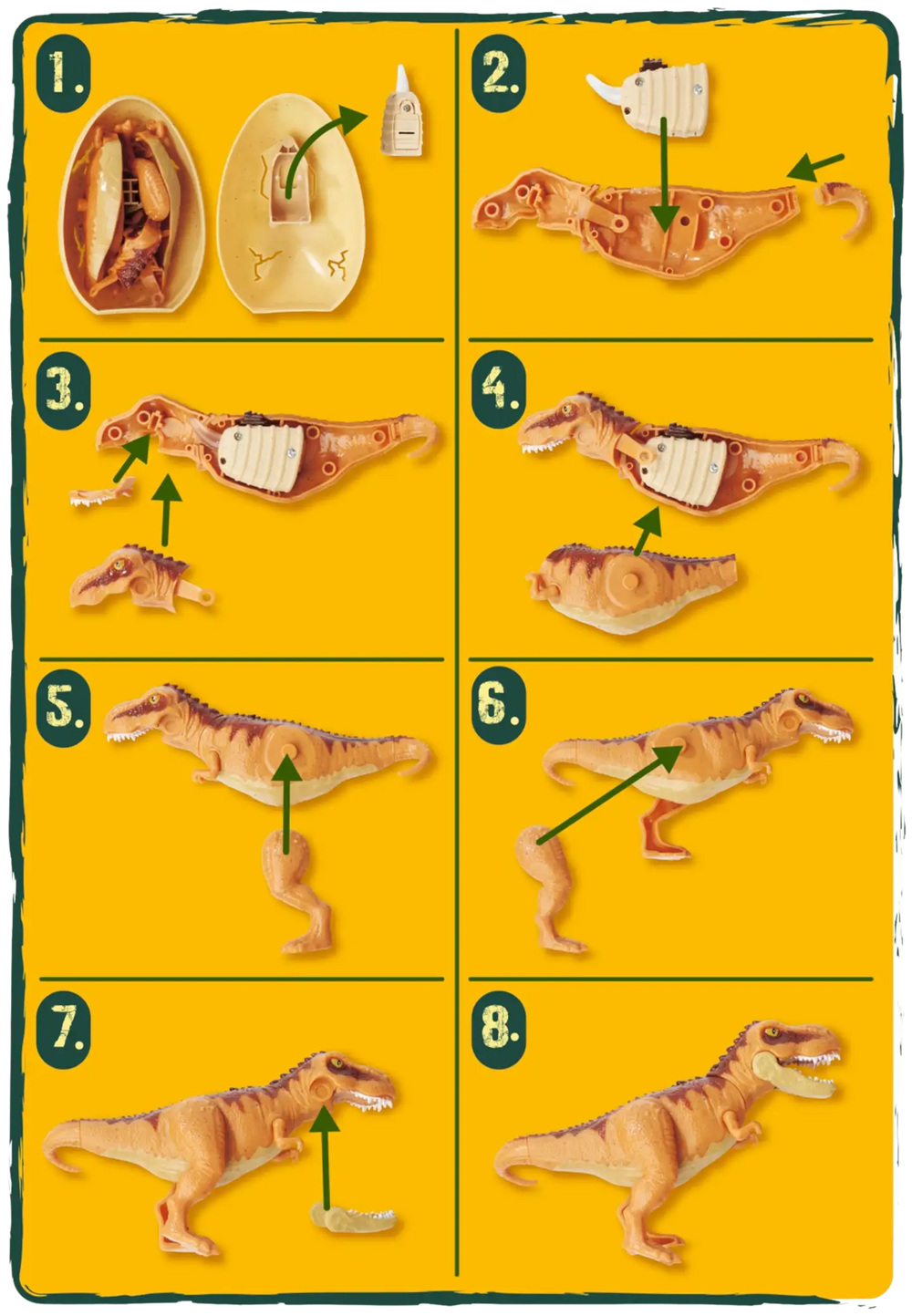 1.

2.

3.

4.

5.

6.

7.

8.