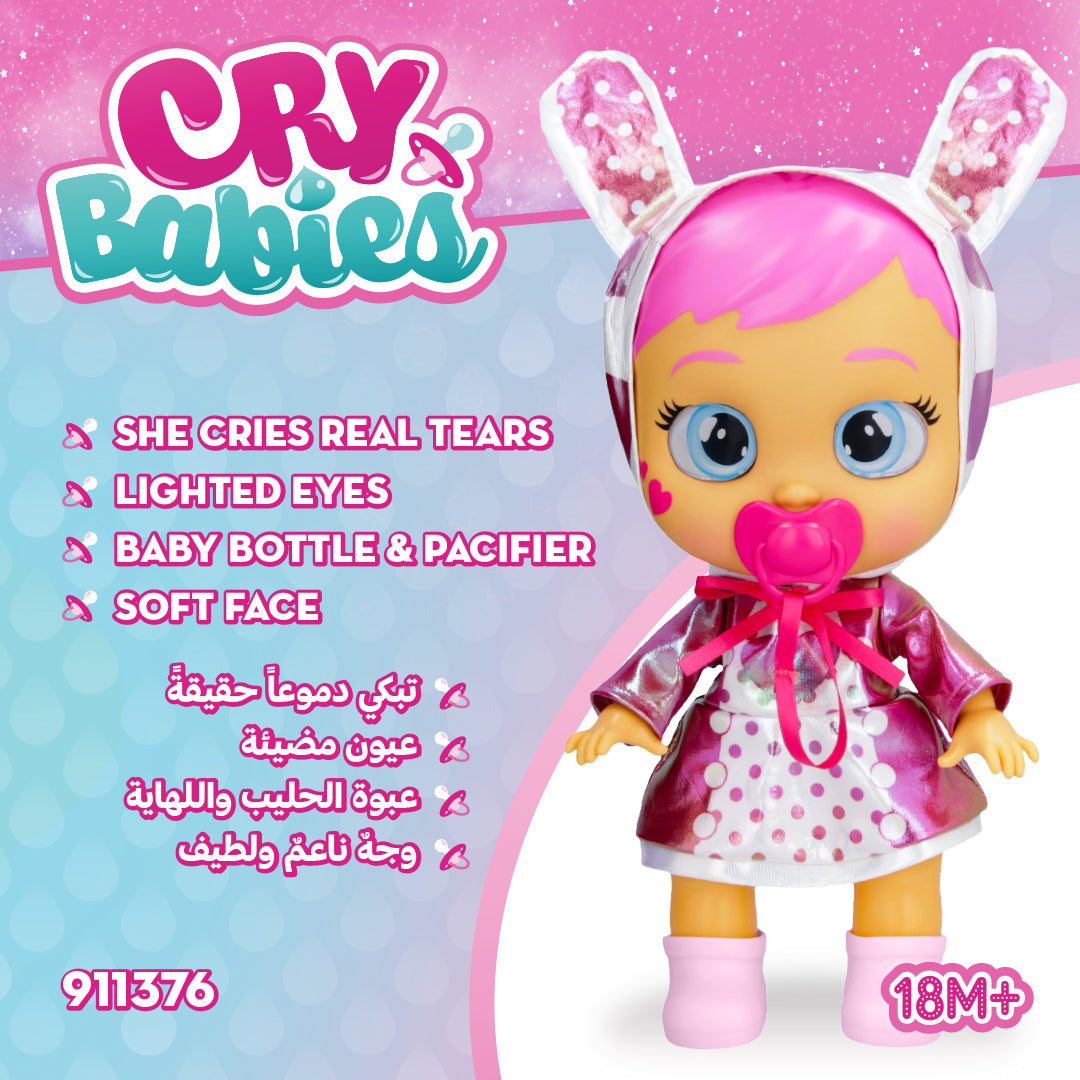 CRY Babies

SHE CRIES REAL TEARS
LIGHTED EYES
BABY BOTTLE & PACIFIER
SOFT FACE

تبكي دموعاً حقيقةً
عيون مضيئة
عبوة الحليب واللهاية
وجهٌ ناعمٌ ولطيف

911376

18M+