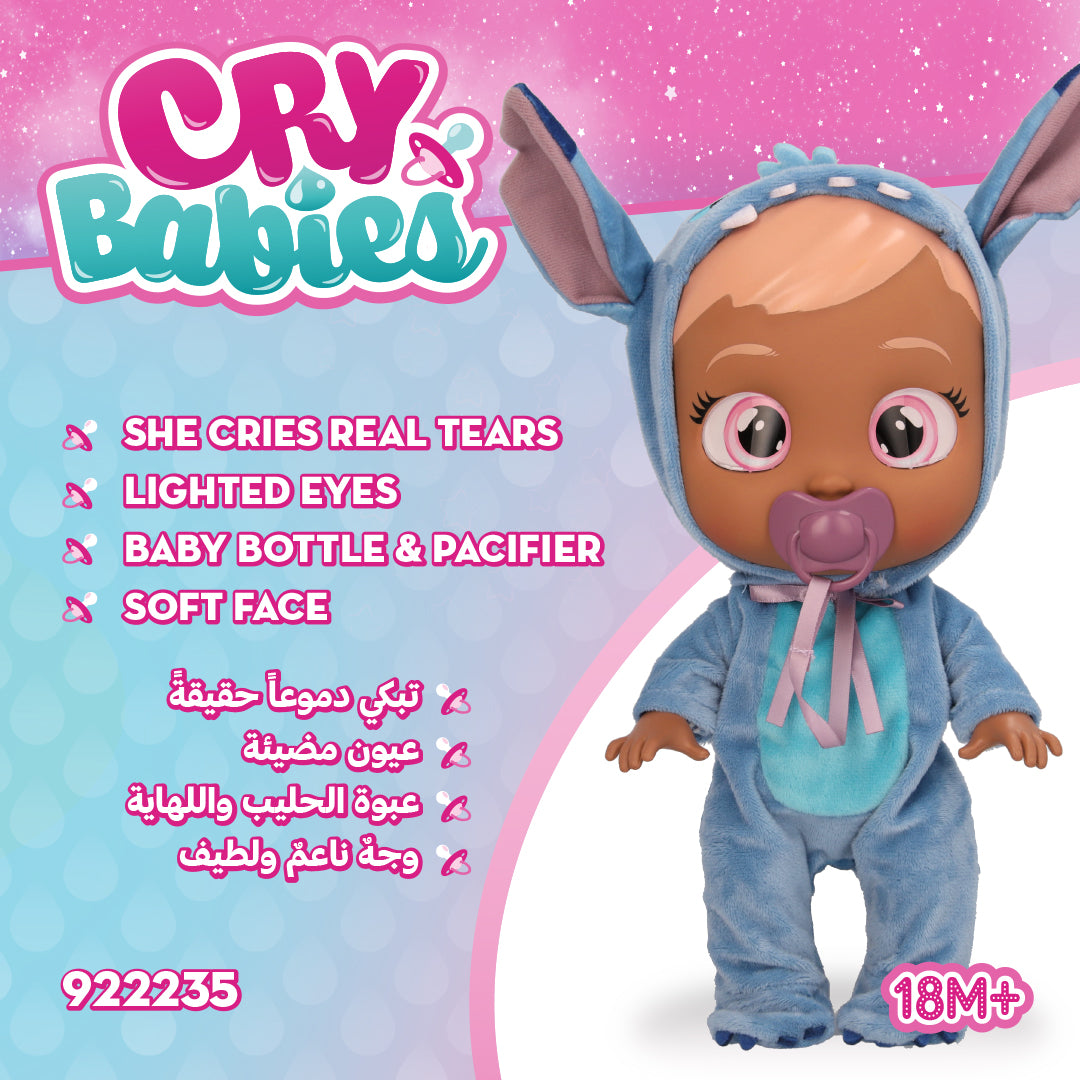 CRY Babies

SHE CRIES REAL TEARS
LIGHTED EYES
BABY BOTTLE & PACIFIER
SOFT FACE

تبكي دموعاً حقيقةً
عيون مضيئة
عبوة الحليب واللهاية
وجهٌ ناعمٌ ولطيف

922235

18M+